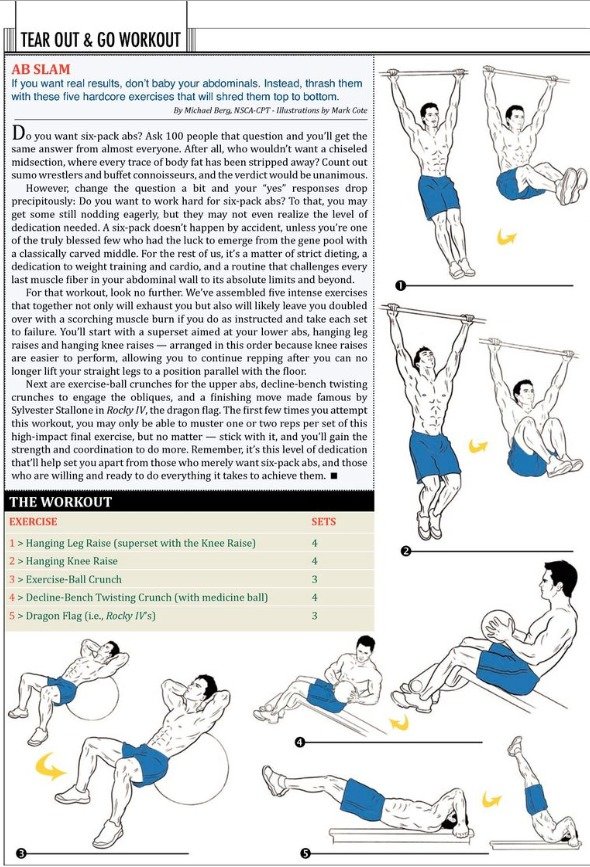 TEAR OUT & GO WORKOUT

AB SLAM

If you want real results, don't baby your abdominals. Instead, thrash them with these five hardcore exercises that will shred them top to bottom.

By Michael Berg, NSCA-CPT · Illustrations by Mark Cote

Do you want six-pack abs? Ask 100 people that question and you'll get the same answer from almost everyone. After all, who wouldn't want a chiseled midsection, where every trace of body fat has been stripped away? Count out sumo wrestlers and buffet connoisseurs, and the verdict would be unanimous.

However, change the question a bit and your "yes" responses drop precipitously: Do you want to work hard for six-pack abs? To that, you may get some still nodding eagerly, but they may not even realize the level of dedication needed. A six-pack doesn't happen by accident, unless you're one of the truly blessed few who had the luck to emerge from the gene pool with a classically carved middle. For the rest of us, it's a matter of strict dieting, a dedication to weight training and cardio, and a routine that challenges every last muscle fiber in your abdominal wall to its absolute limits and beyond.

For that workout, look no further. We've assembled five intense exercises that together not only will exhaust you but also will likely leave you doubled over with a scorching muscle burn if you do as instructed and take each set to failure. You'll start with a superset aimed at your lower abs, hanging leg raises and hanging knee raises — arranged in this order because knee raises are easier to perform, allowing you to continue repping after you can no longer lift your straight legs to a position parallel with the floor.

Next are exercise-ball crunches for the upper abs, decline-bench twisting crunches to engage the obliques, and a finishing move made famous by Sylvester Stallone in Rocky IV, the dragon flag. The first few times you attempt this workout, you may only be able to muster one or two reps per set of this high-impact final exercise, but no matter — stick with it, and you'll gain the strength and coordination to do more. Remember, it's this level of dedication that'll help set you apart from those who merely want six-pack abs, and those who are willing and ready to do everything it takes to achieve them. ■

THE WORKOUT

| EXERCISE | SETS |
|---|---|
| 1 > Hanging Leg Raise (superset with the Knee Raise) | 4 |
| 2 > Hanging Knee Raise | 4 |
| 3 > Exercise-Ball Crunch | 3 |
| 4 > Decline-Bench Twisting Crunch (with medicine ball) | 4 |
| 5 > Dragon Flag (i.e., Rocky IV's) | 3 |

1

2

3

4

5