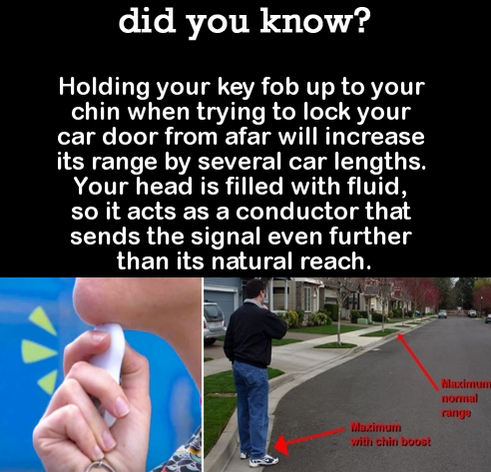 did you know?

Holding your key fob up to your chin when trying to lock your car door from afar will increase its range by several car lengths. Your head is filled with fluid, so it acts as a conductor that sends the signal even further than its natural reach.

Maximum normal range

Maximum with chin boost