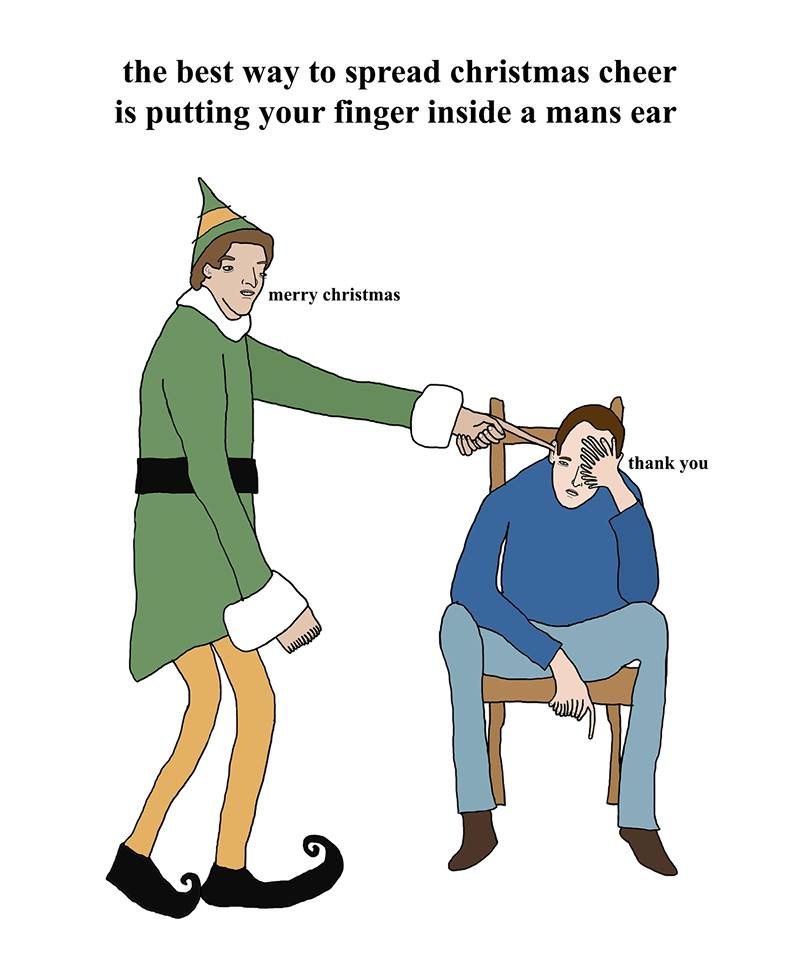 the best way to spread christmas cheer
is putting your finger inside a mans ear

merry christmas

thank you