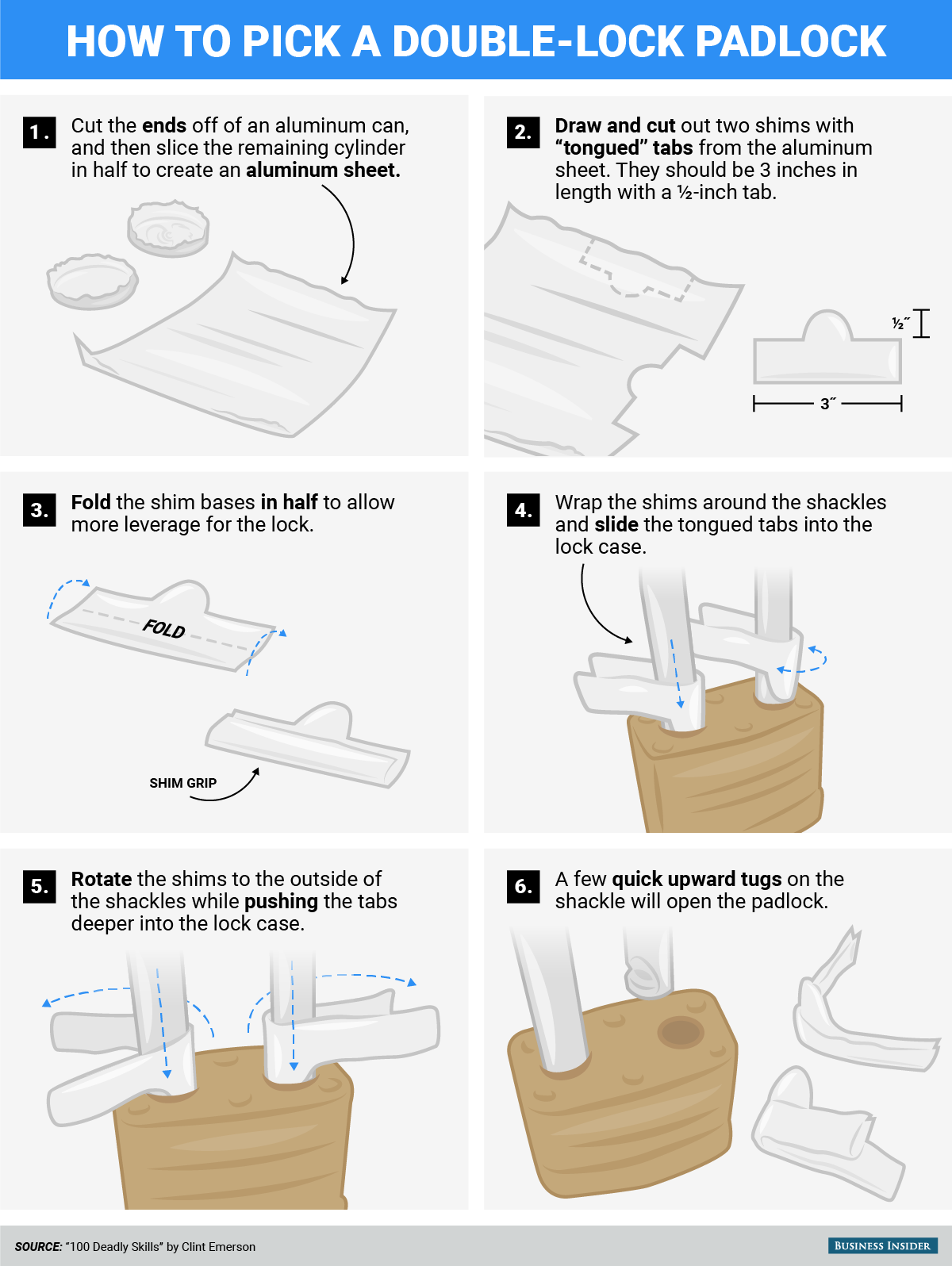 HOW TO PICK A DOUBLE-LOCK PADLOCK

1. Cut the ends off of an aluminum can, and then slice the remaining cylinder in half to create an aluminum sheet.

2. Draw and cut out two shims with "tongued" tabs from the aluminum sheet. They should be 3 inches in length with a ½-inch tab.

½˝

3˝

3. Fold the shim bases in half to allow more leverage for the lock.

FOLD

SHIM GRIP

4. Wrap the shims around the shackles and slide the tongued tabs into the lock case.

5. Rotate the shims to the outside of the shackles while pushing the tabs deeper into the lock case.

6. A few quick upward tugs on the shackle will open the padlock.

SOURCE: "100 Deadly Skills" by Clint Emerson

BUSINESS INSIDER