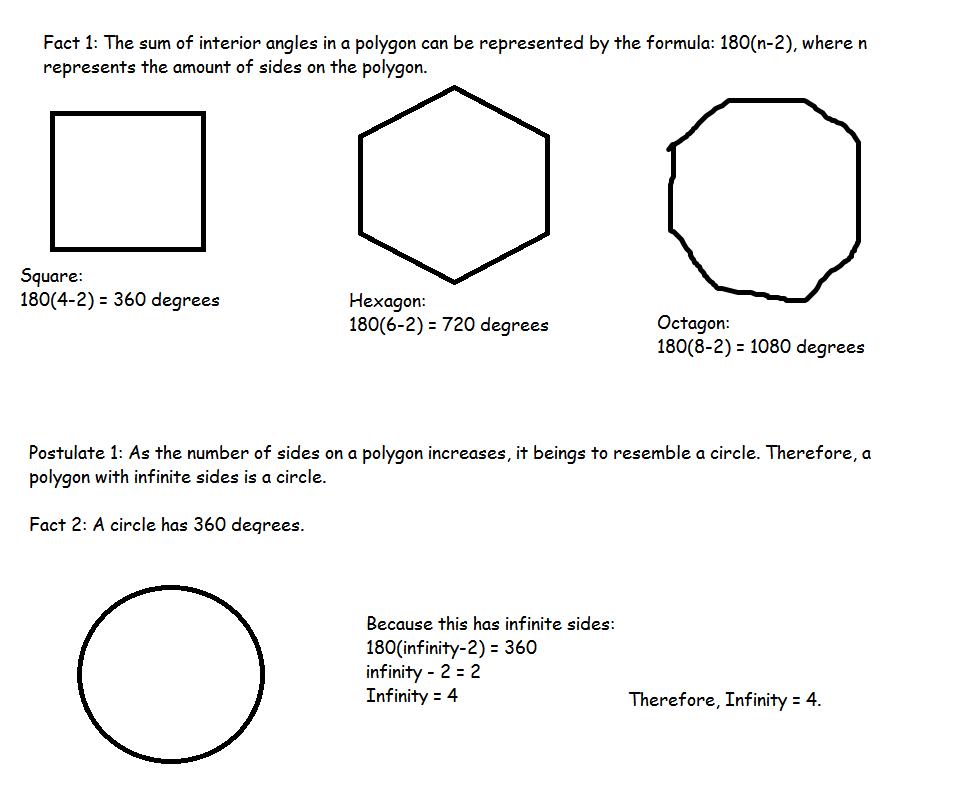 Fact 1: The sum of interior angles in a polygon can be represented by the formula: 180(n-2), where n represents the amount of sides on the polygon.

Square:
180(4-2) = 360 degrees

Hexagon:
180(6-2) = 720 degrees

Octagon:
180(8-2) = 1080 degrees

Postulate 1: As the number of sides on a polygon increases, it beings to resemble a circle. Therefore, a polygon with infinite sides is a circle.

Fact 2: A circle has 360 degrees.

Because this has infinite sides:
180(infinity-2) = 360
infinity - 2 = 2
Infinity = 4

Therefore, Infinity = 4.